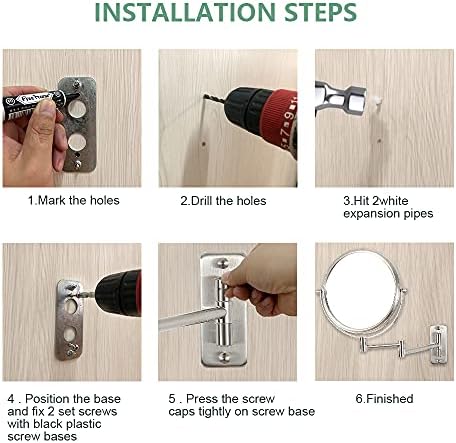 INSTALLATION STEPS

1.Mark the holes

2.Drill the holes

3.Hit 2white expansion pipes

4 . Position the base and fix 2 set screws with black plastic screw bases

5 . Press the screw caps tightly on screw base

6.Finished