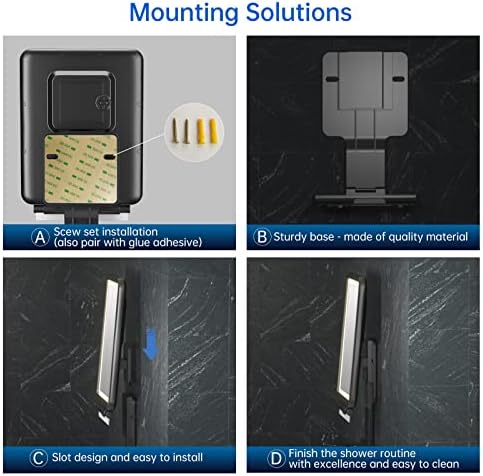 Mounting Solutions

A Scew set installation (also pair with glue adhesive)

B Sturdy base - made of quality material

C Slot design and easy to install

D Finish the shower routine with excellence and easy to clean