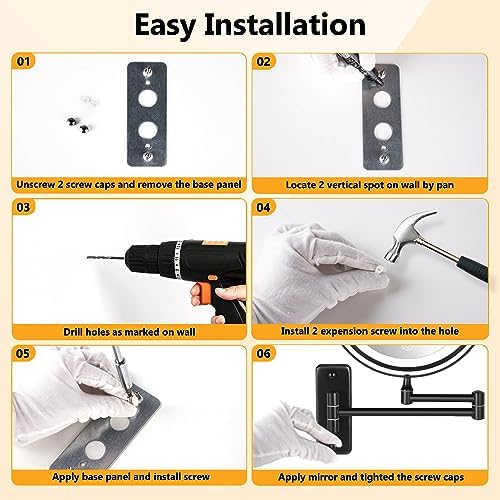 Easy Installation

01

Unscrew 2 screw caps and remove the base panel

02

Locate 2 vertical spot on wall by pan

03

Drill holes as marked on wall

04

Install 2 expension screw into the hole

05

Apply base panel and install screw

06

Apply mirror and tighted the screw caps