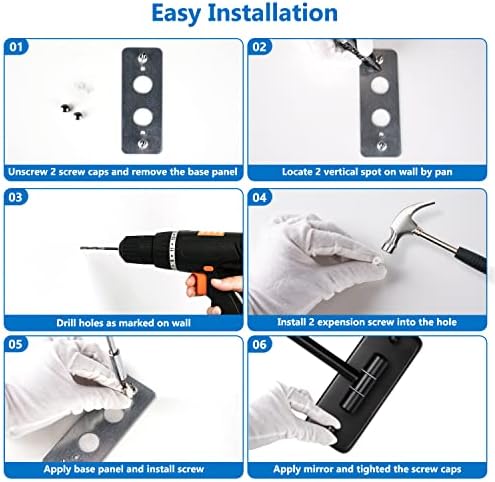 Easy Installation

01

Unscrew 2 screw caps and remove the base panel

02

Locate 2 vertical spot on wall by pan

03

Drill holes as marked on wall

04

Install 2 expension screw into the hole

05

Apply base panel and install screw

06

Apply mirror and tighted the screw caps