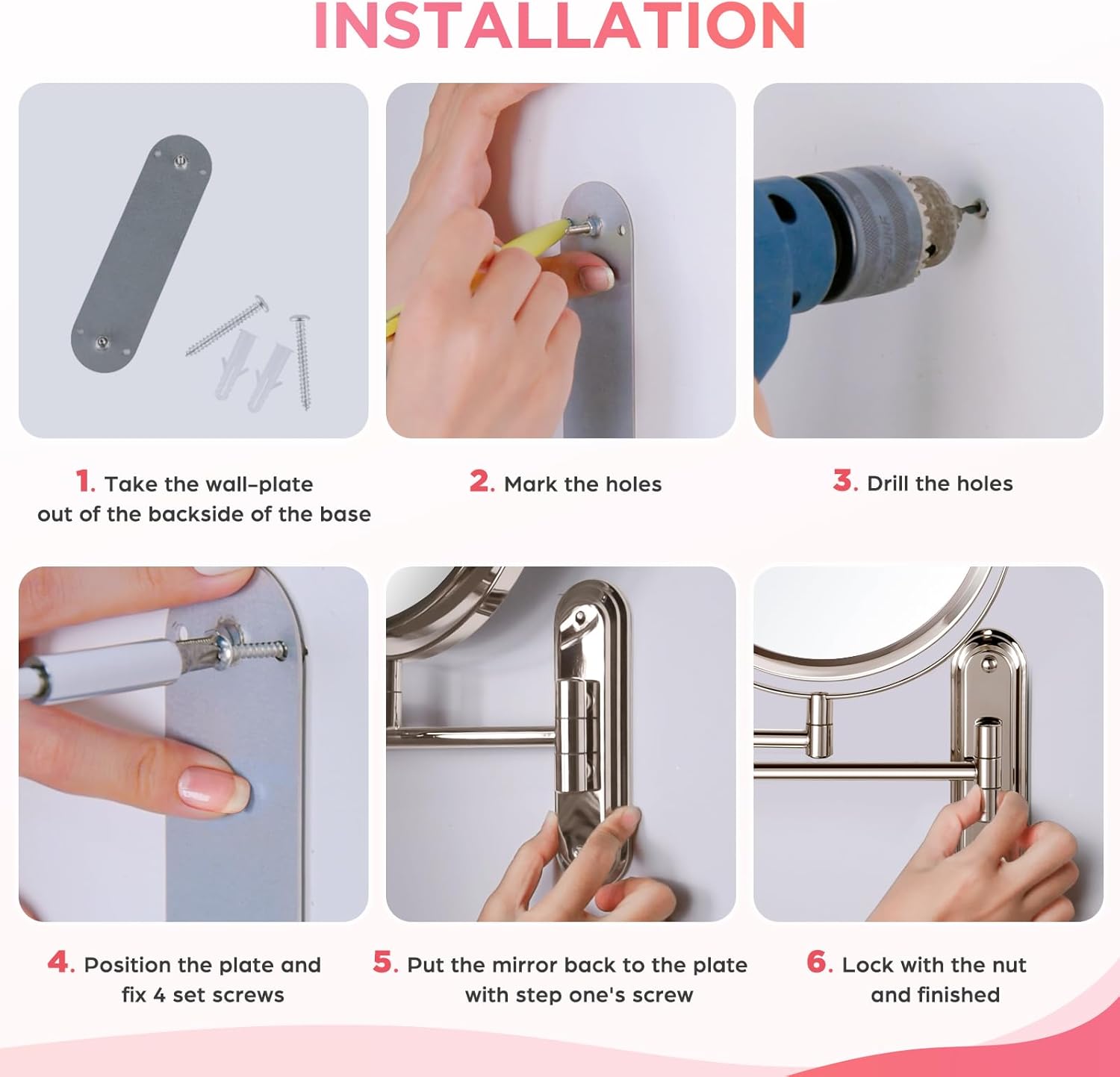 INSTALLATION

1. Take the wall-plate out of the backside of the base

2. Mark the holes

3. Drill the holes

4. Position the plate and fix 4 set screws

5. Put the mirror back to the plate with step one's screw

6. Lock with the nut and finished